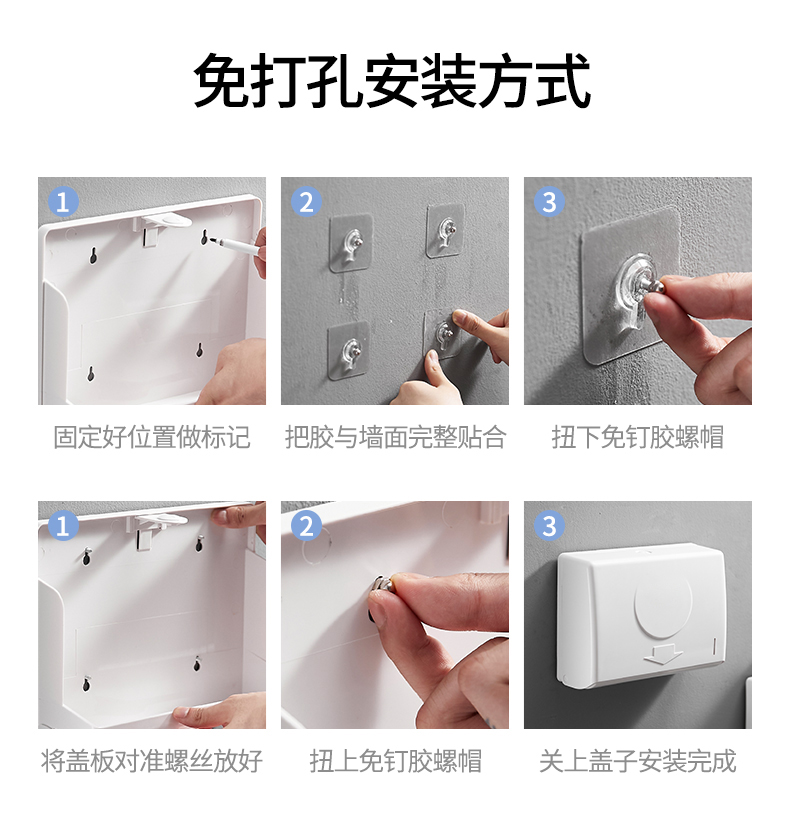 免打孔安装方式

1

固定好位置做标记

2

把胶与墙面完整贴合

3

扭下免钉胶螺帽

1

将盖板对准螺丝放好

2

扭上免钉胶螺帽

3

关上盖子安装完成